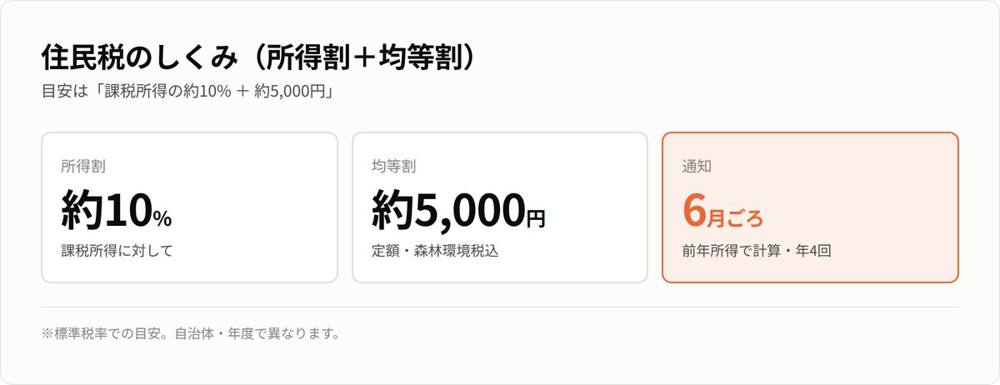 住民税のしくみ（所得割＋均等割）

目安は「課税所得の約10% ＋ 約5,000円」

所得割

約10%

課税所得に対して

均等割

約5,000円

定額・森林環境税込

通知

6月ごろ

前年所得で計算・年4回

※標準税率での目安。自治体・年度で異なります。